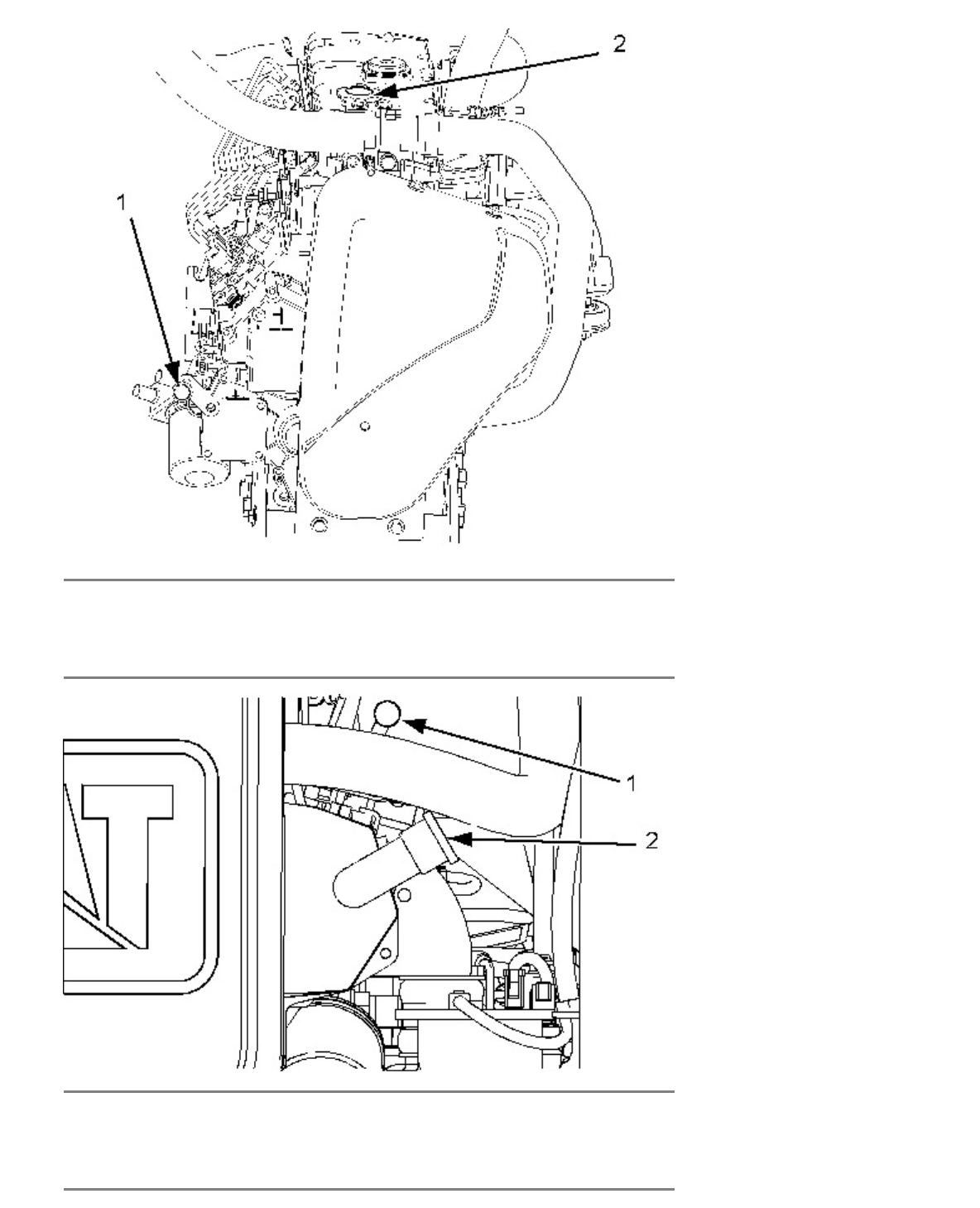 2

1

1

2