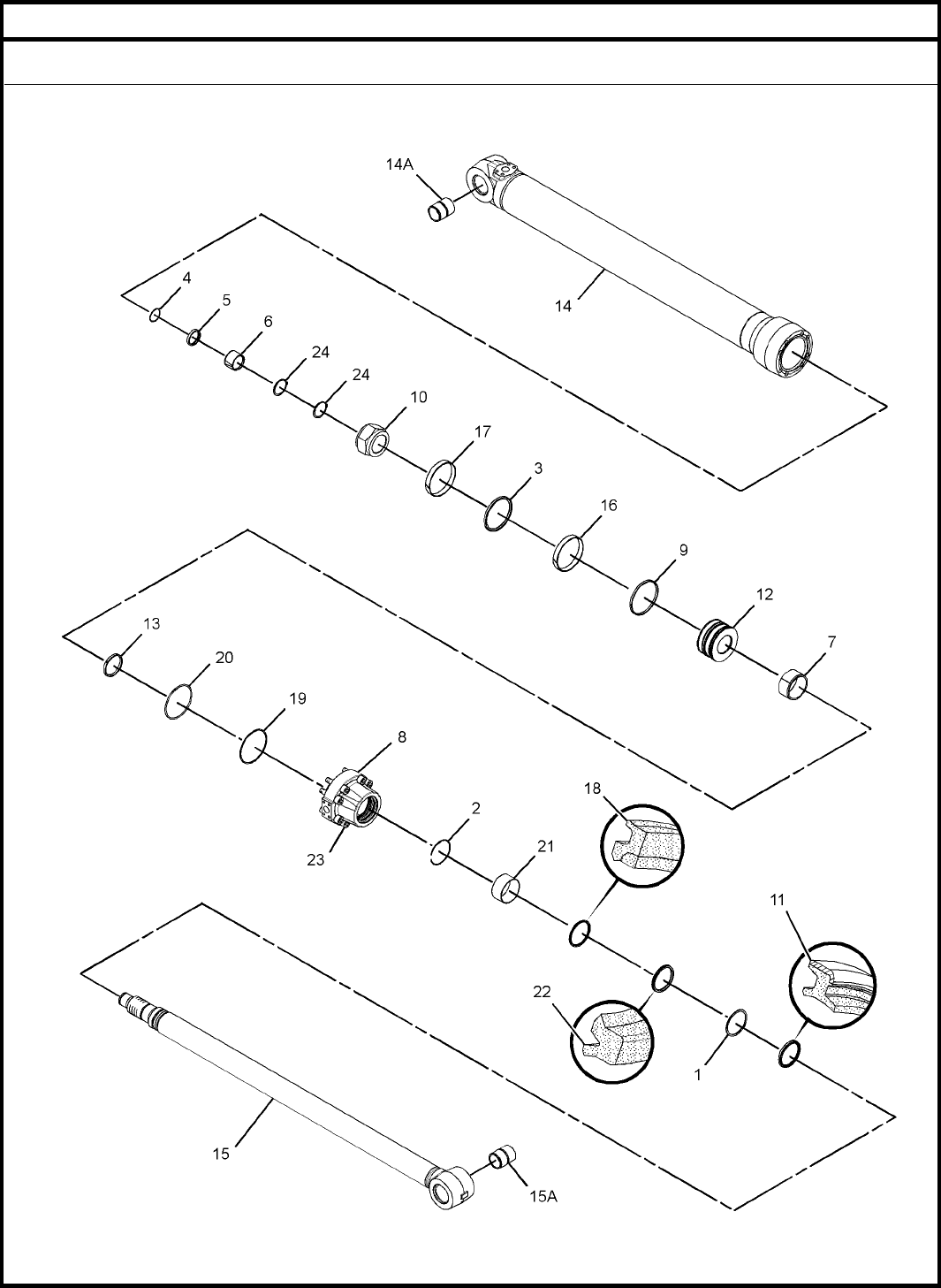 14A
14
4
5
6
24
24
10
17
3
16
9
12
7
13
20
19
8
23
2
21
18
11
22
1
15
15A