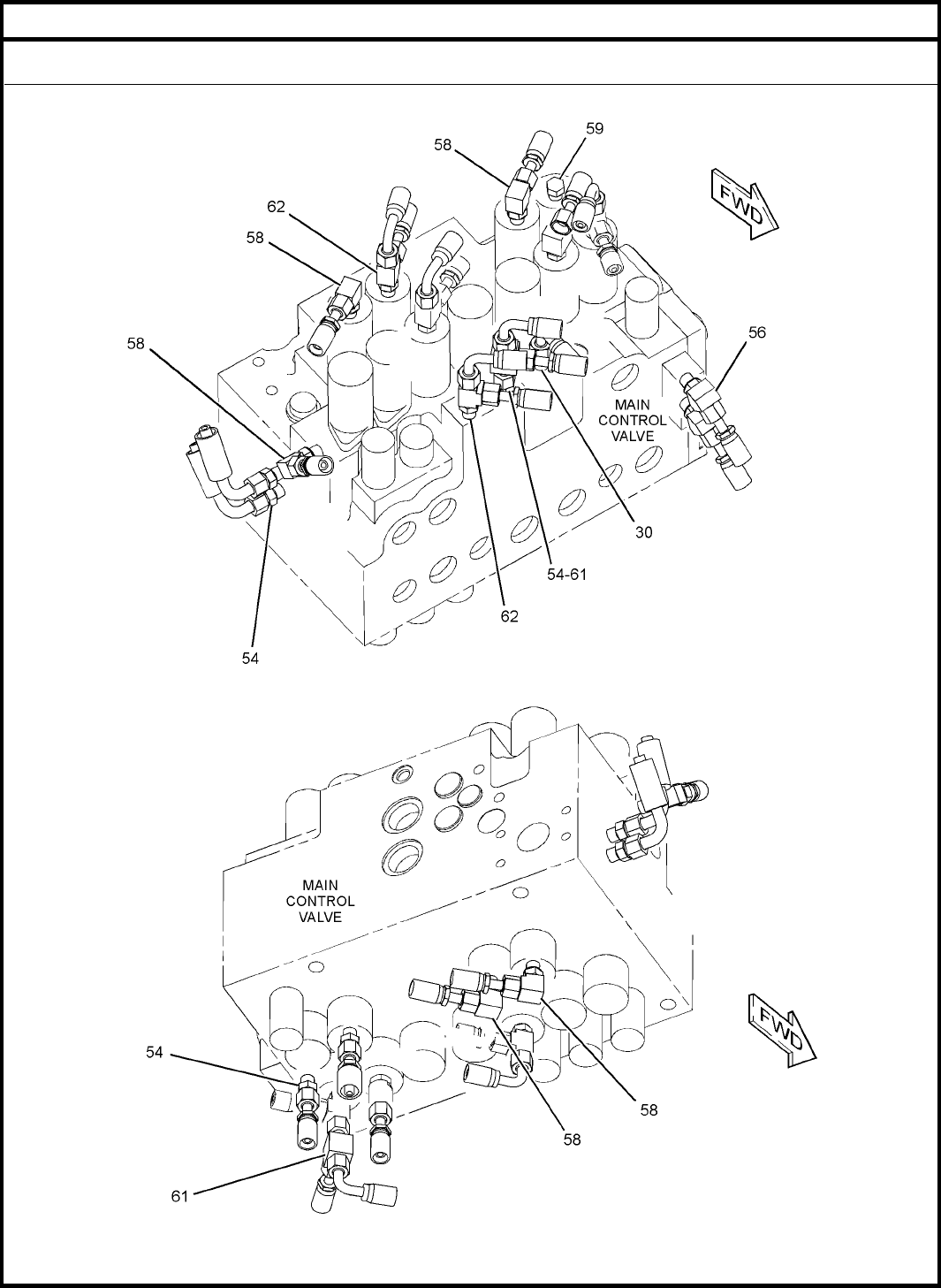 58
59
FWD
62
58
58
56
MAIN CONTROL VALVE
30
54-61
62
54

MAIN CONTROL VALVE
FWD
54
58
58
61