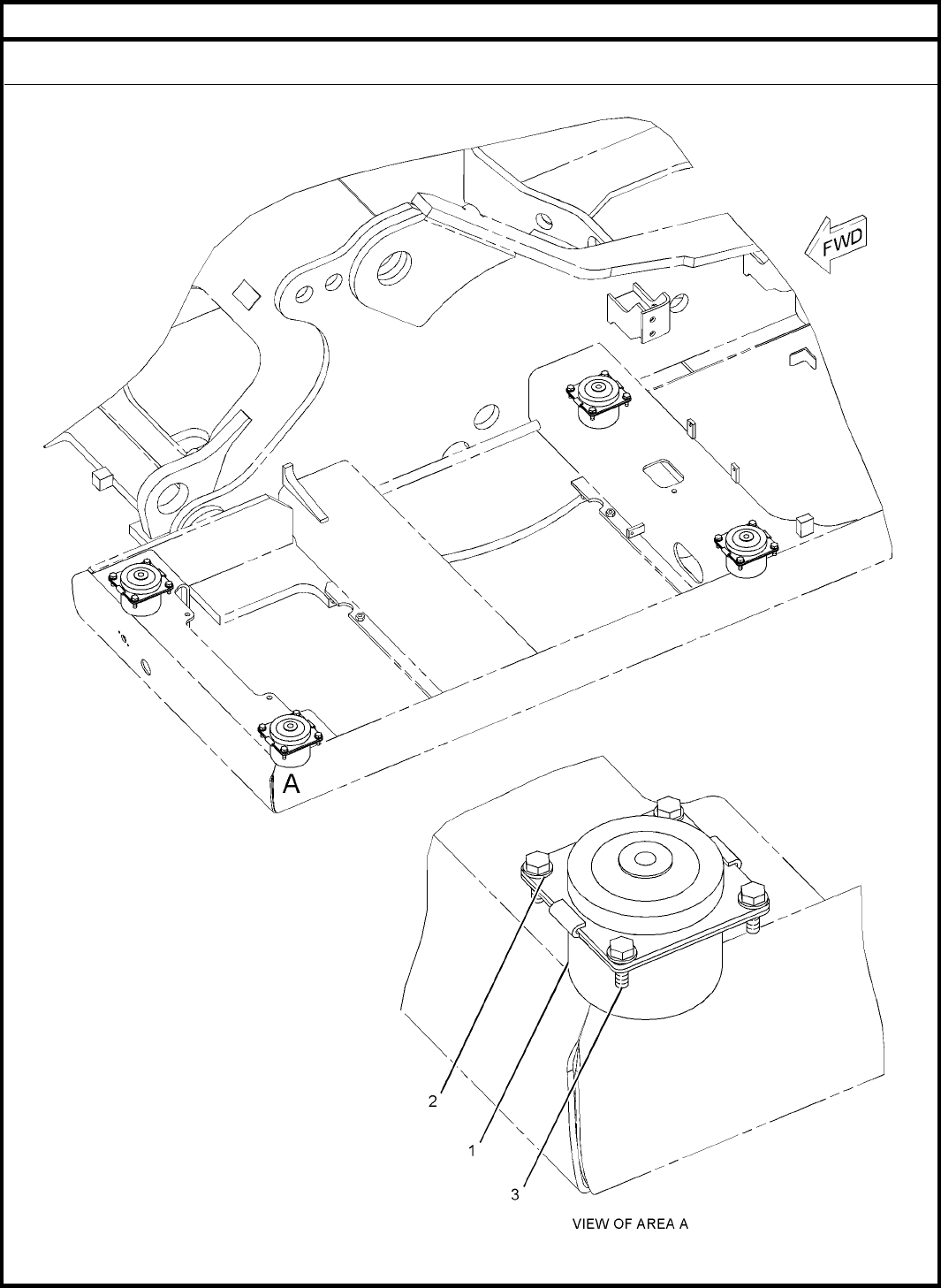 FWD

A

2

1

3

VIEW OF AREA A