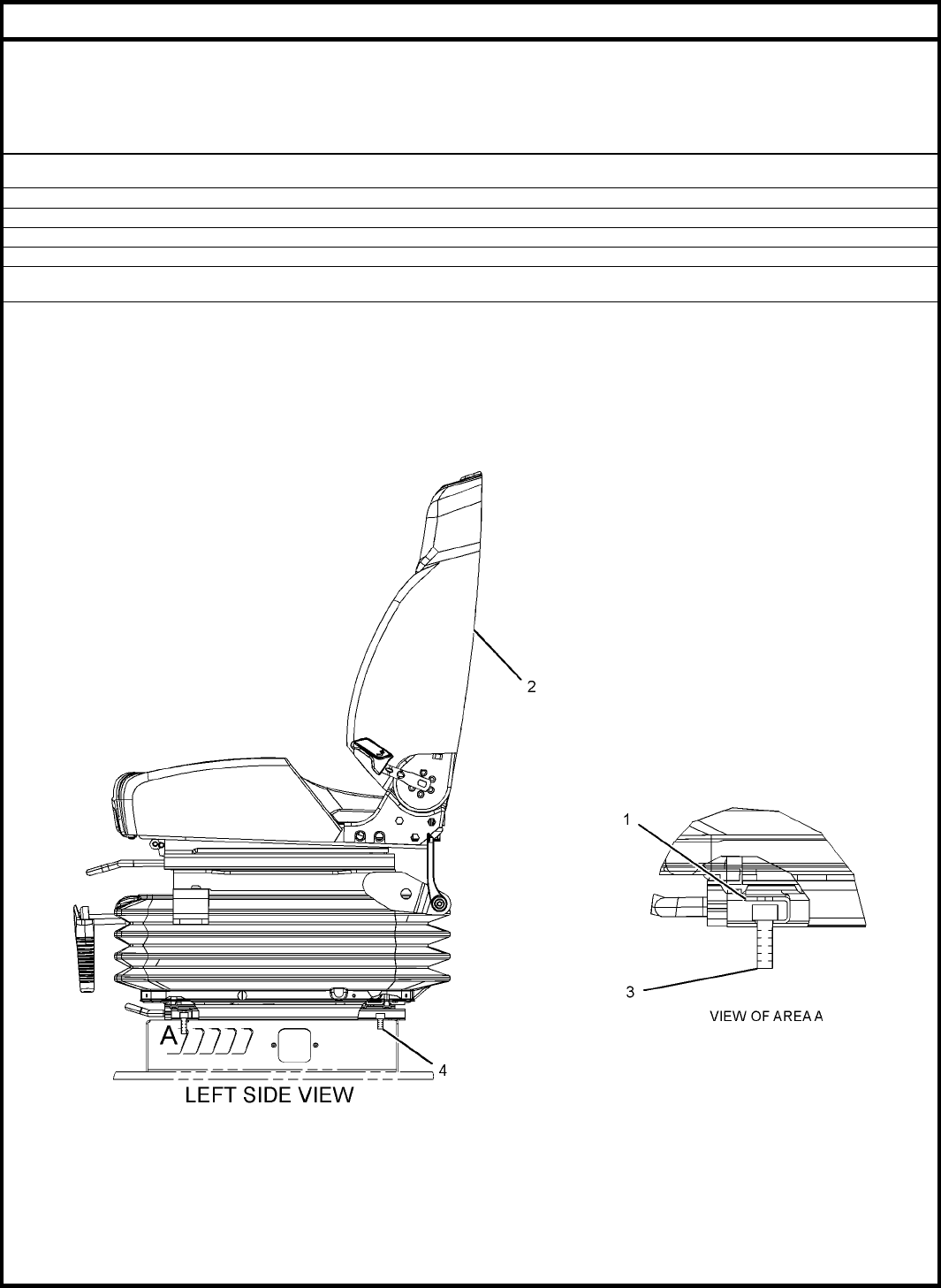 2

1

3

VIEW OF AREA A

A

4

LEFT SIDE VIEW