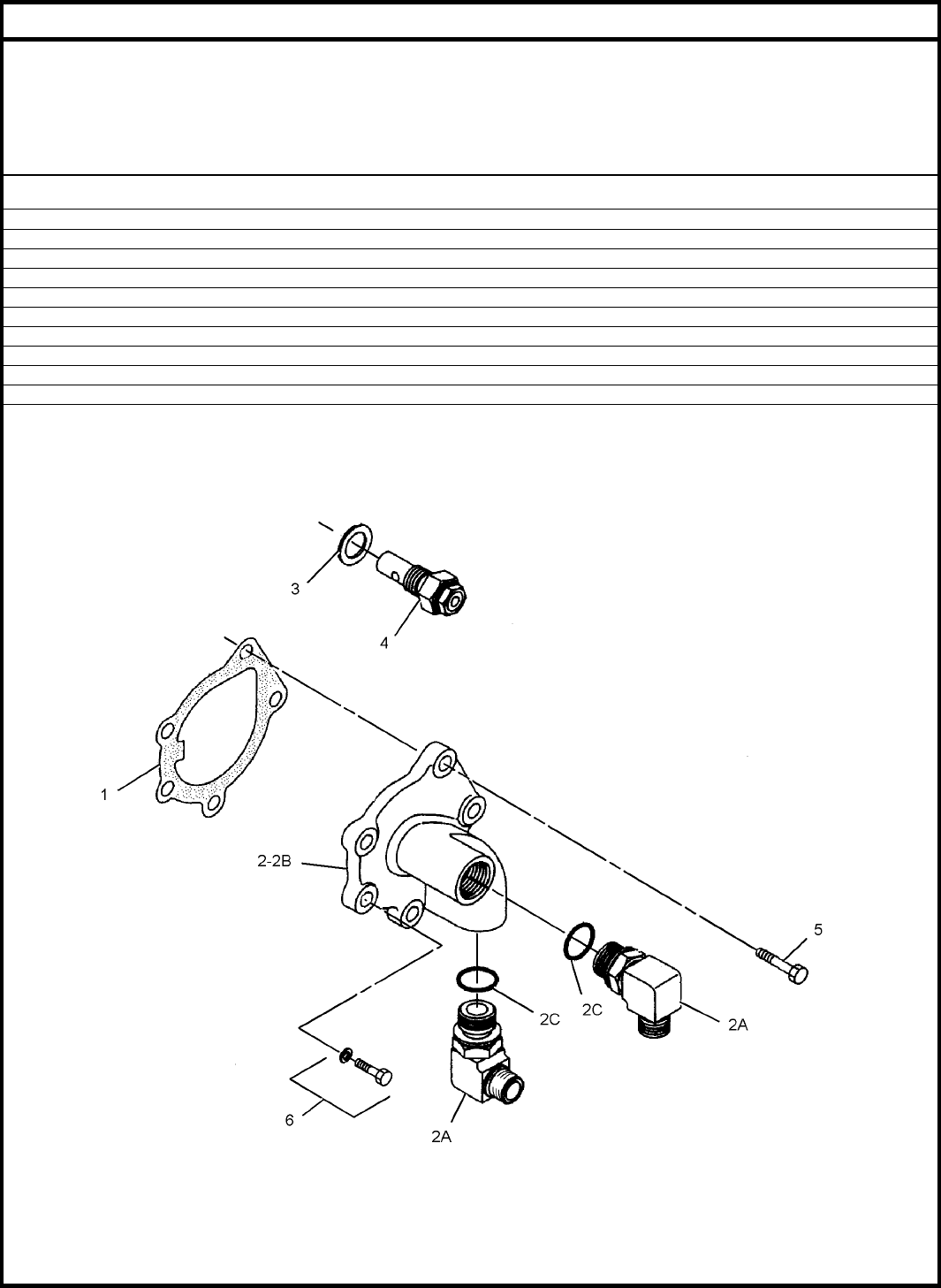 3
4
1
2-2B
5
2C
2C
2A
6
2A