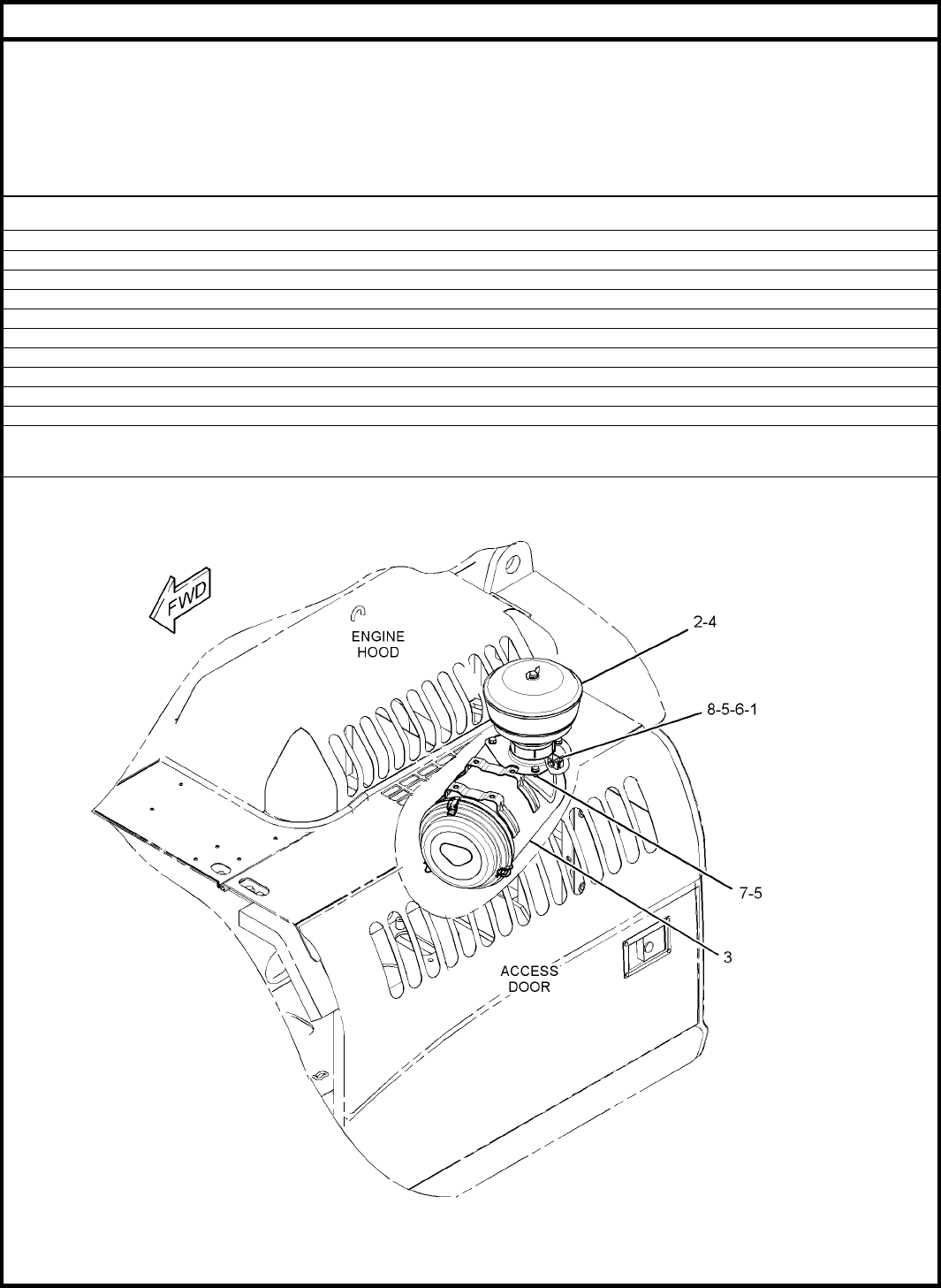 FWD

ENGINE HOOD

2-4

8-5-6-1

7-5

3

ACCESS DOOR