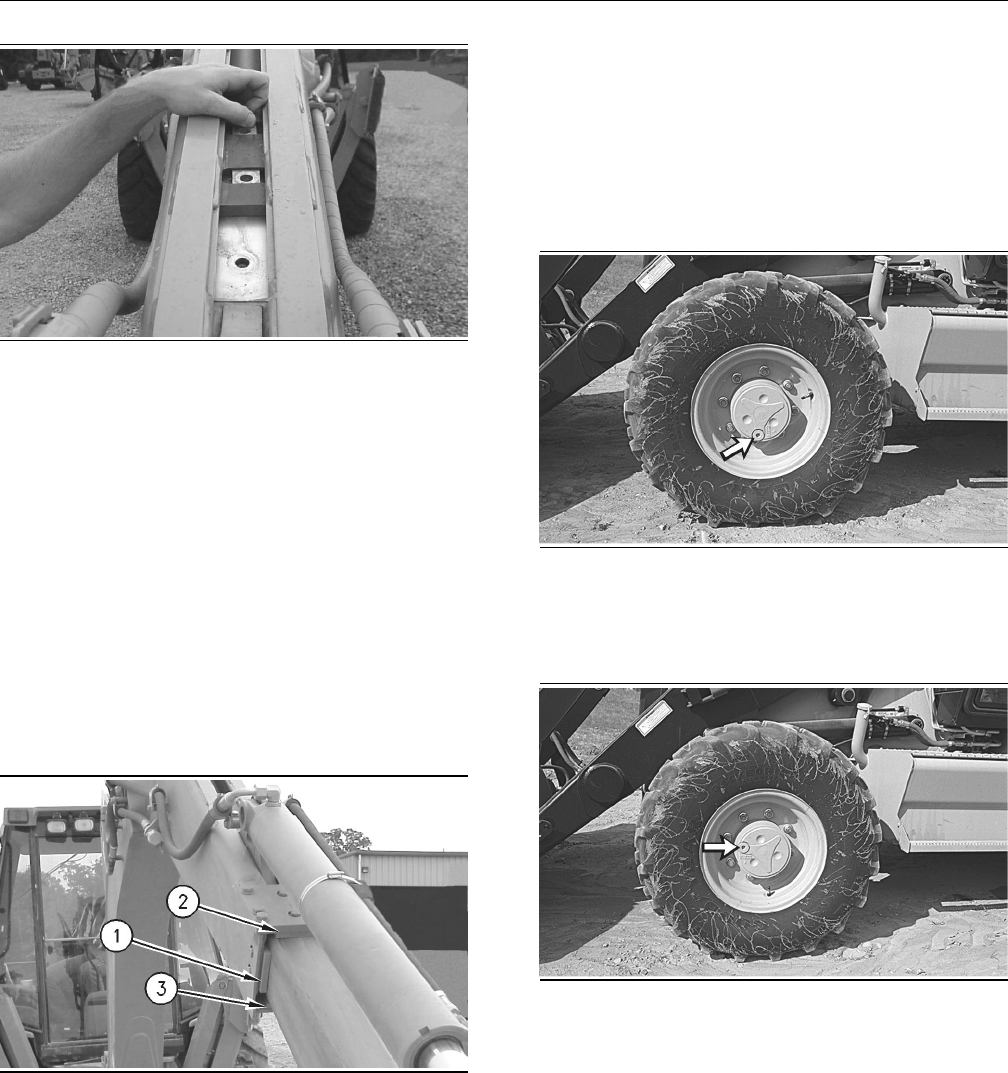 2

1

3