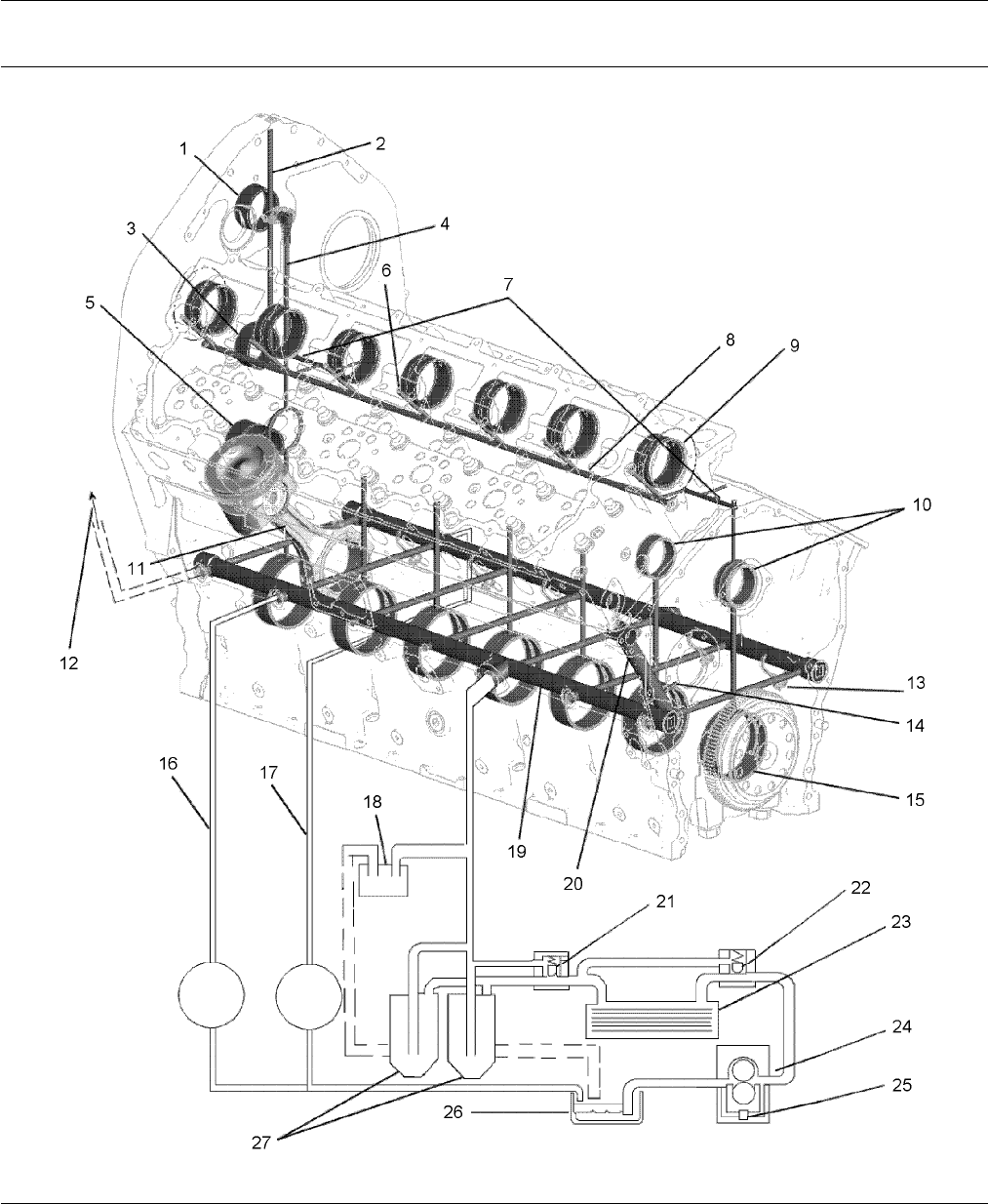 1
2
3
4
5
6
7
8
9
10
11
12
13
14
15
16
17
18
19
20
21
22
23
24
25
26
27