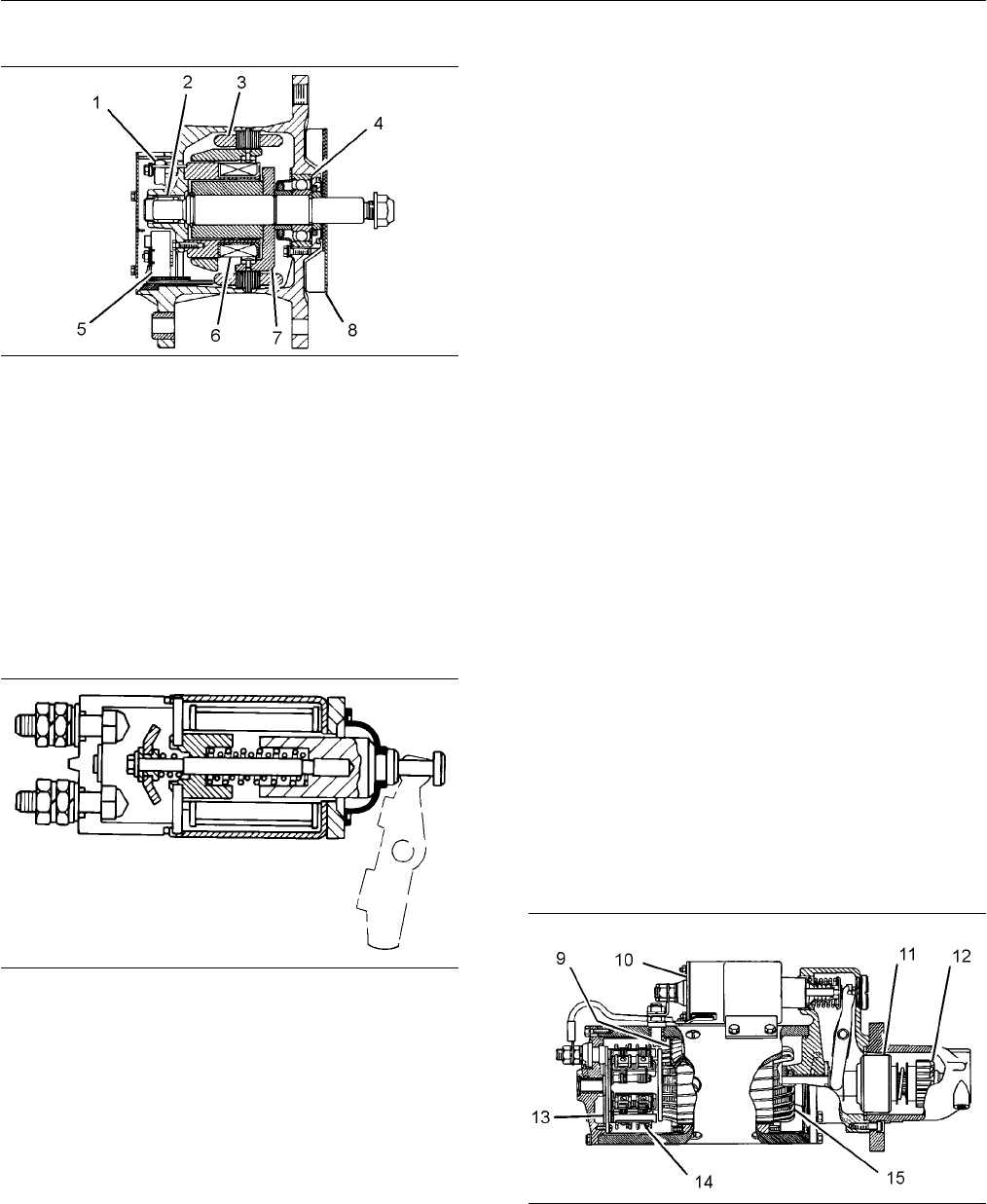 1
2
3
4
5
6
7
8

9
10
11
12
13
14
15