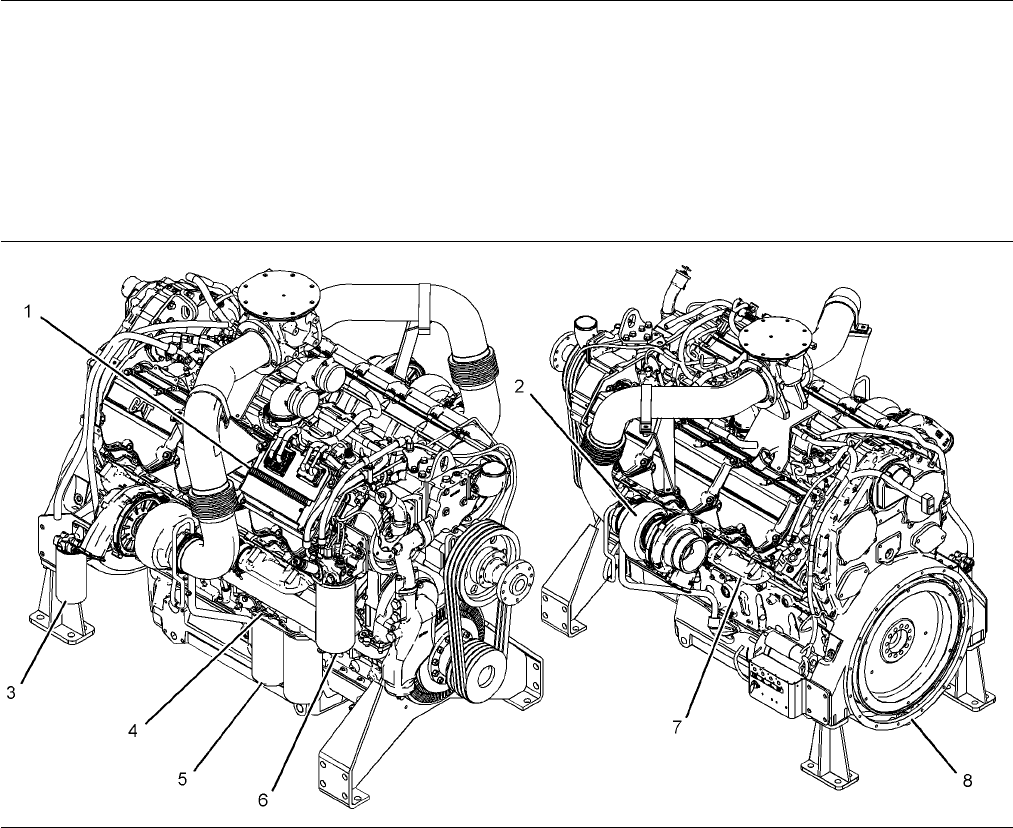 1
2
CAT
3
4
5
6
7
8