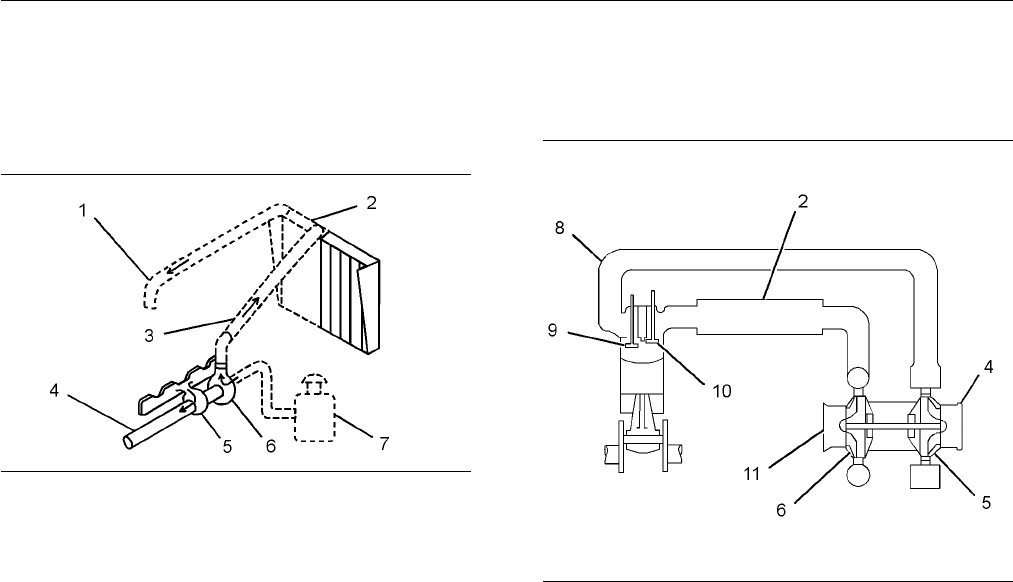 1
2
3
4
5
6
7

8
2
9
10
4
11
6
5