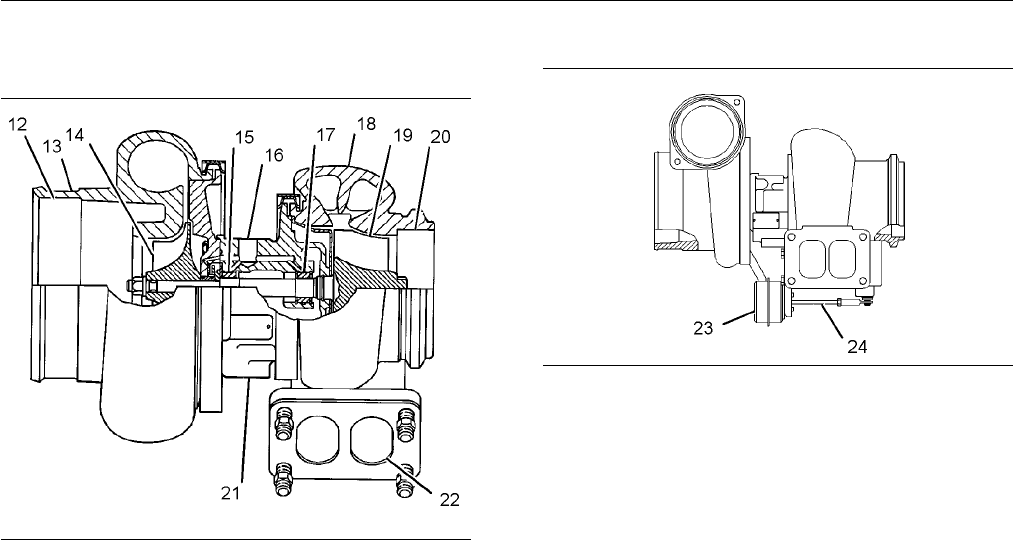 12
13
14
15
16
17
18
19
20
21
22

23
24