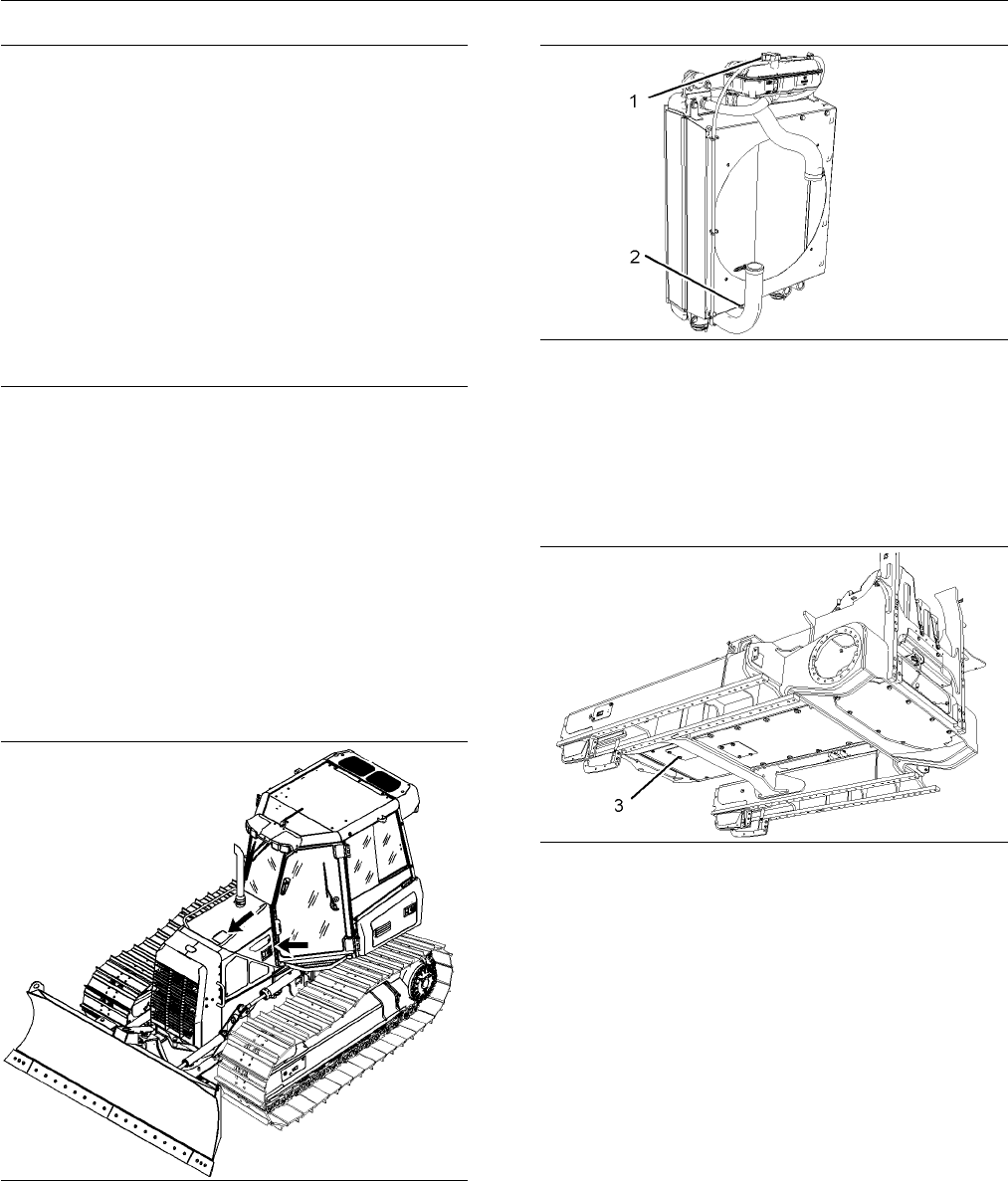 1

2

3