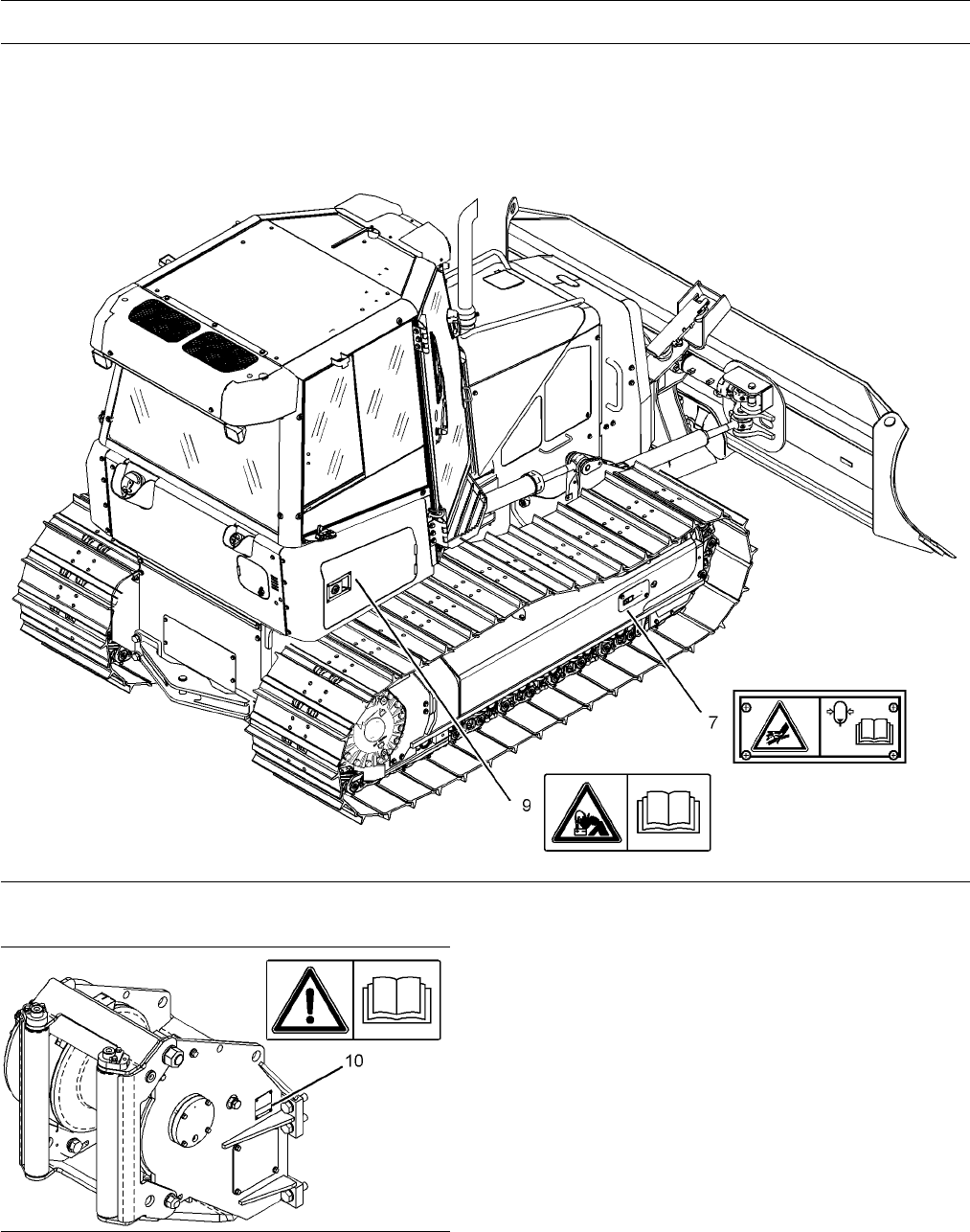 7

9

10