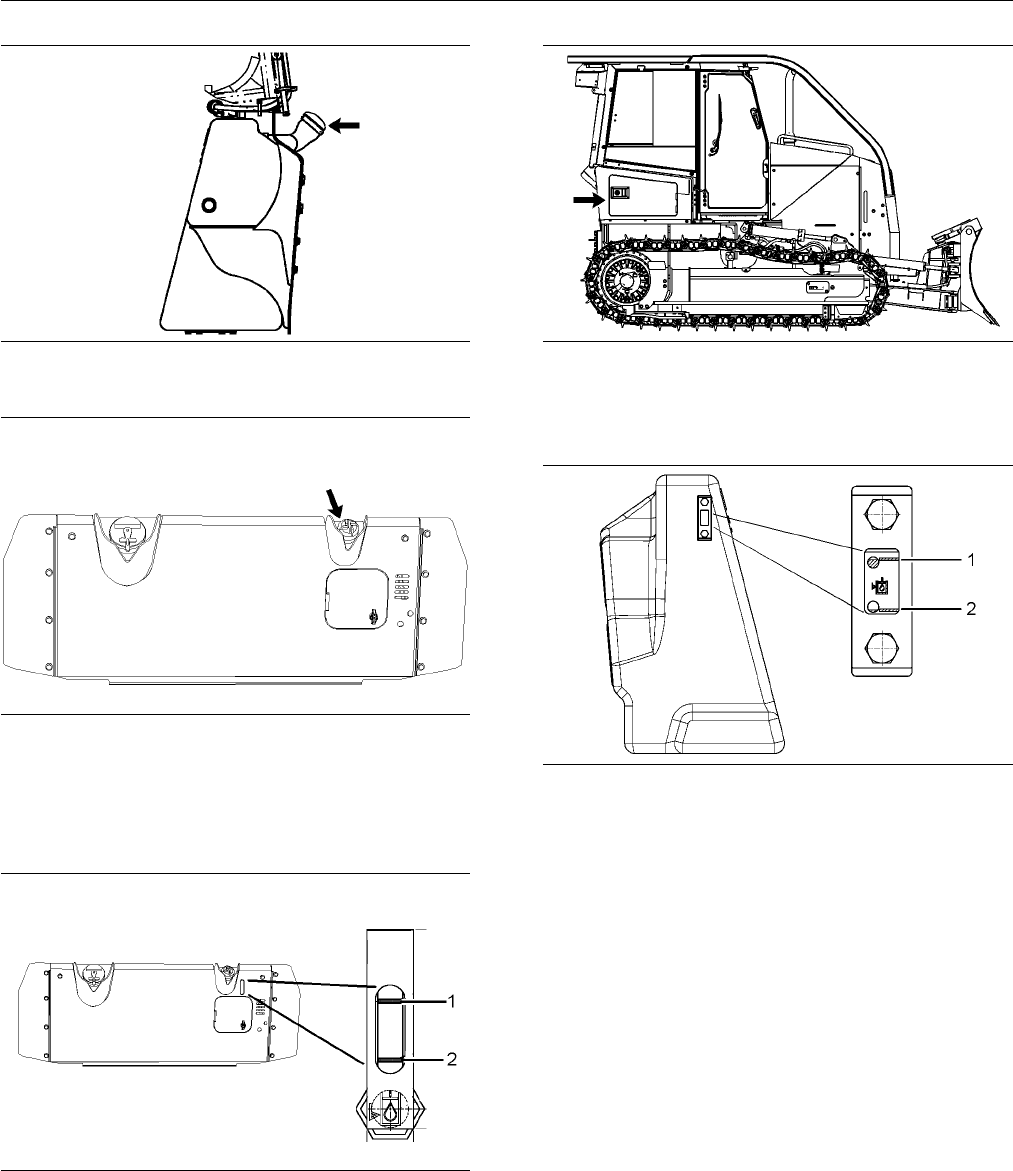 1

2

1

2