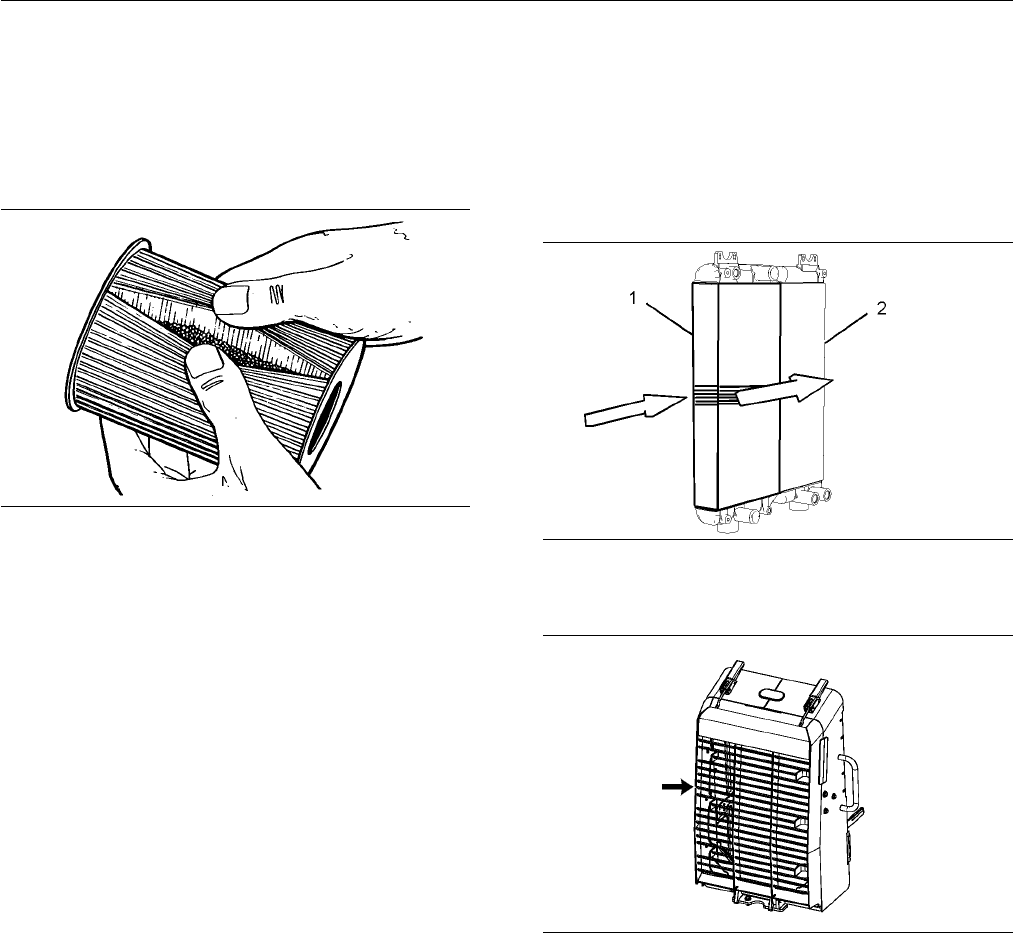 1

2