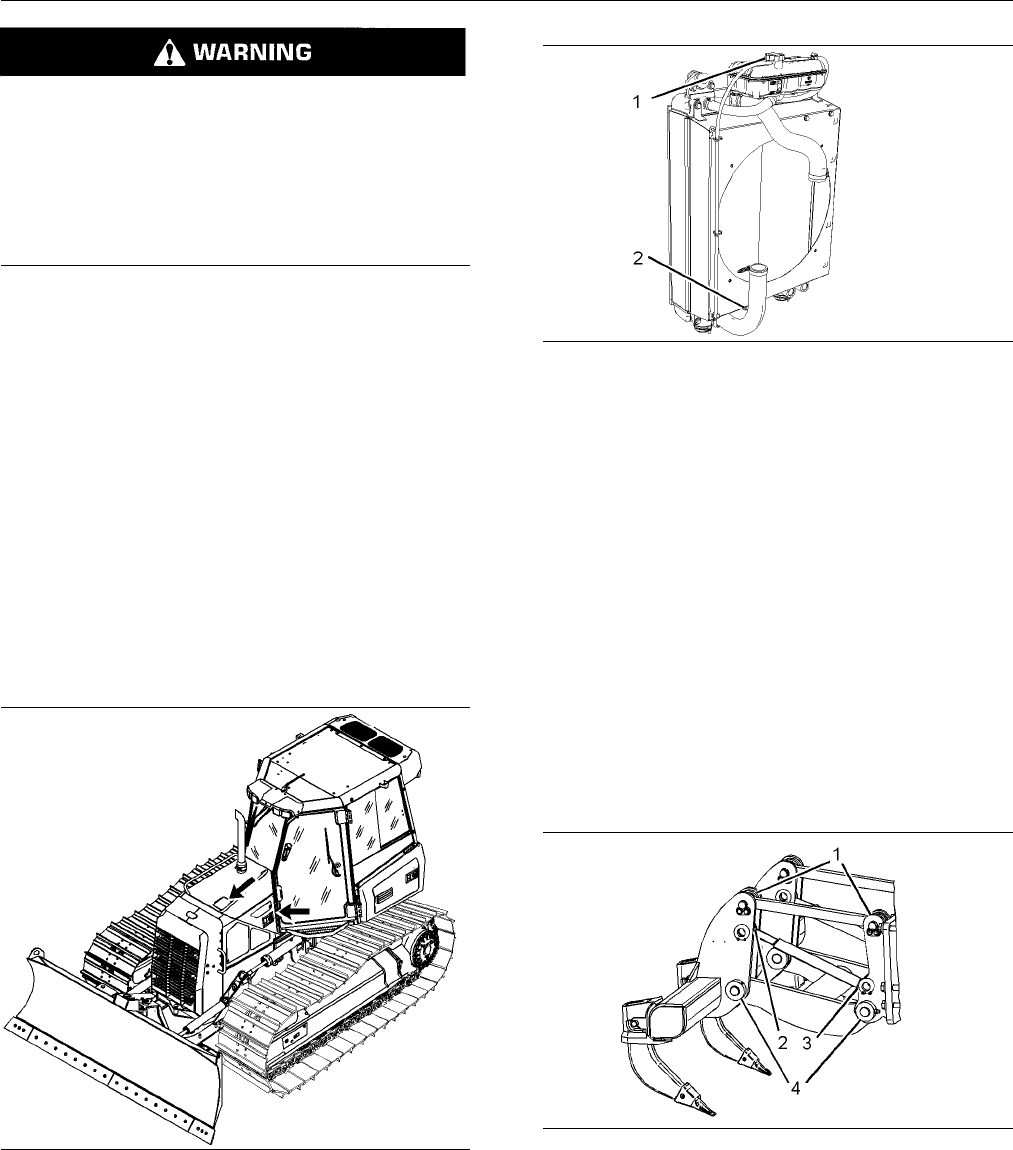 WARNING

1

2

1

2

3

4