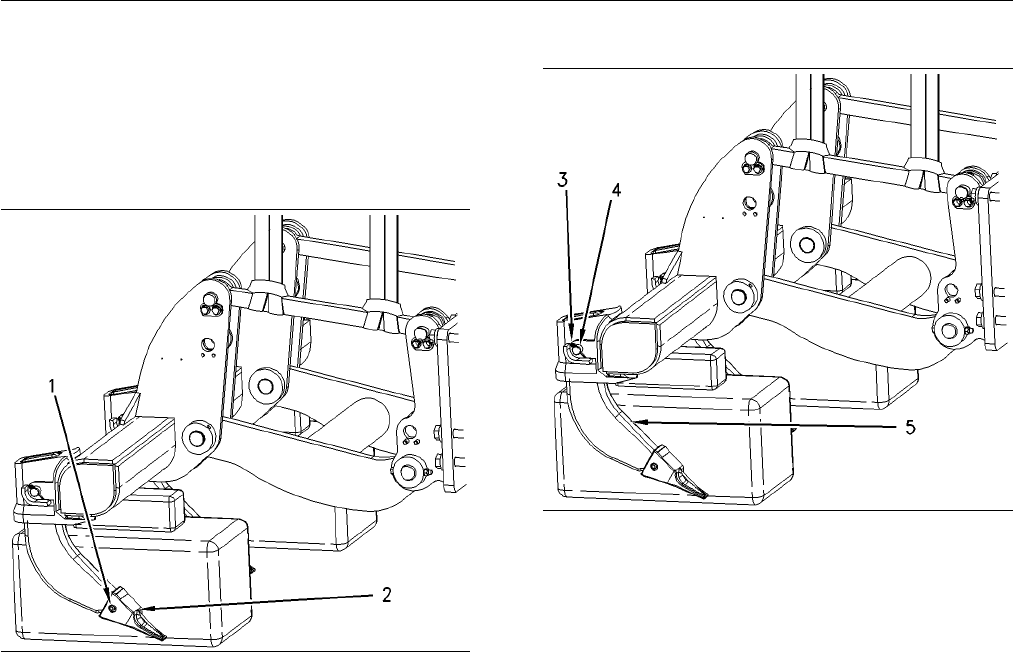 1
2
3
4
5