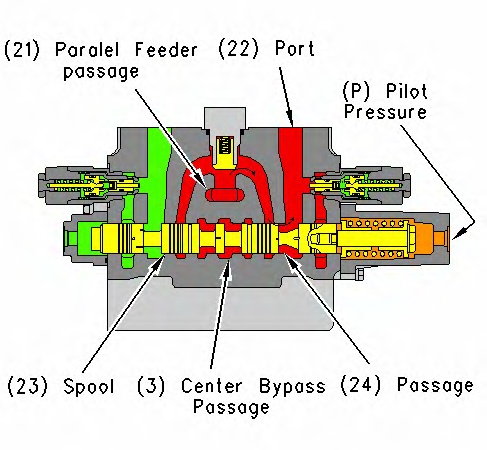 (21) Paralel Feeder passage

(22) Port

(P) Pilot Pressure

(23) Spool

(3) Center Bypass Passage

(24) Passage