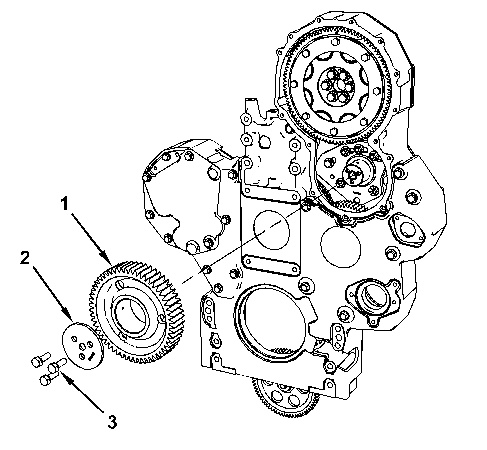 1
2
3