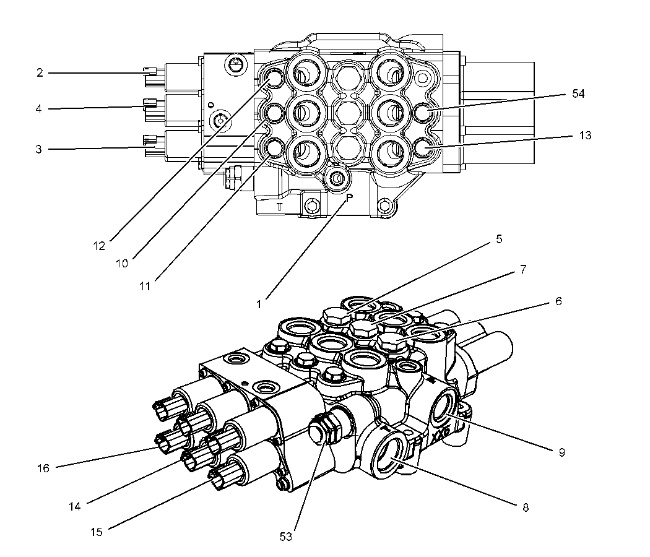 2
4
3
54
13
T
P
12
10
11
1
5
7
6
9
8
16
14
15
53