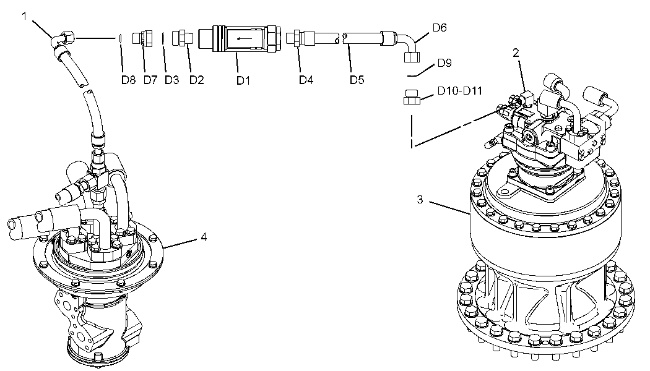 1
D8 D7 D3 D2 D1 D4 D5 D6
D9
D10-D11
2
3
4