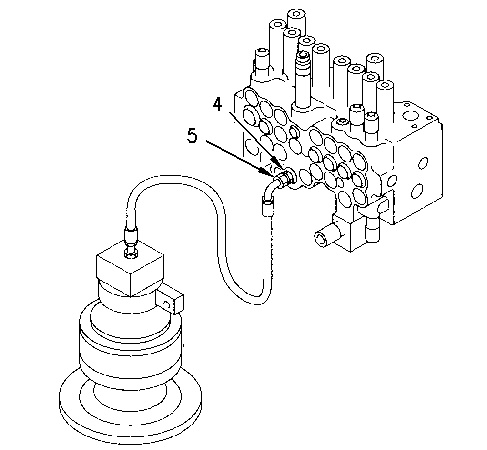 4
5