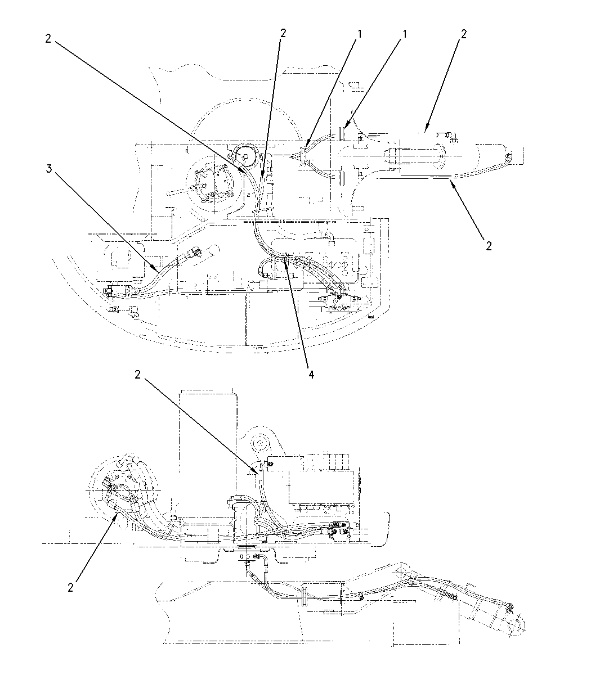 2
2
1
1
2
3
2
4
2
2