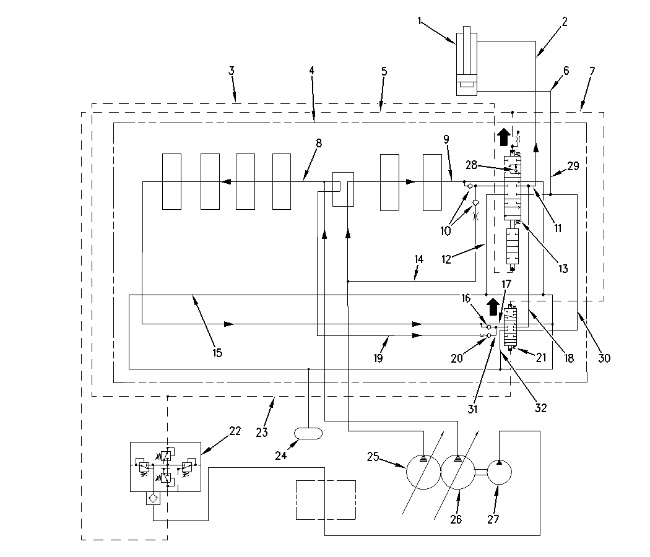 1
2
3
4
5
6
7
8
9
28
29
10
11
12
13
14
17
16
15
19
20
21
18
30
31
32
22
23
24
25
26
27